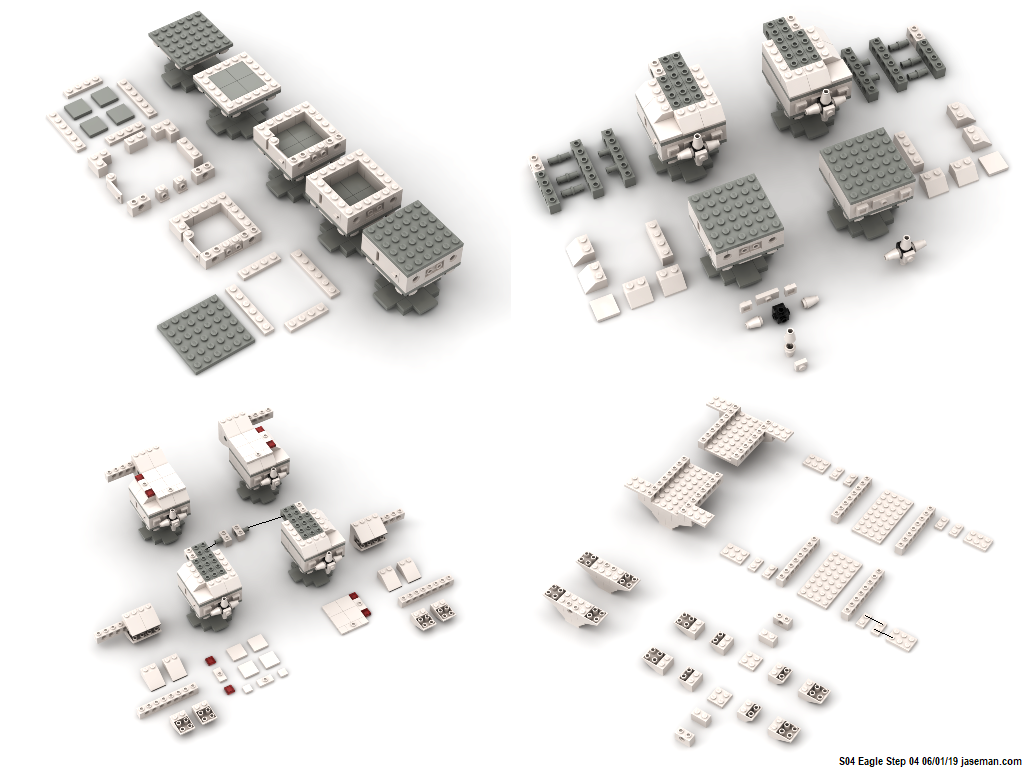 S04 Eagle Step 04 06/01/19 jaseman.com